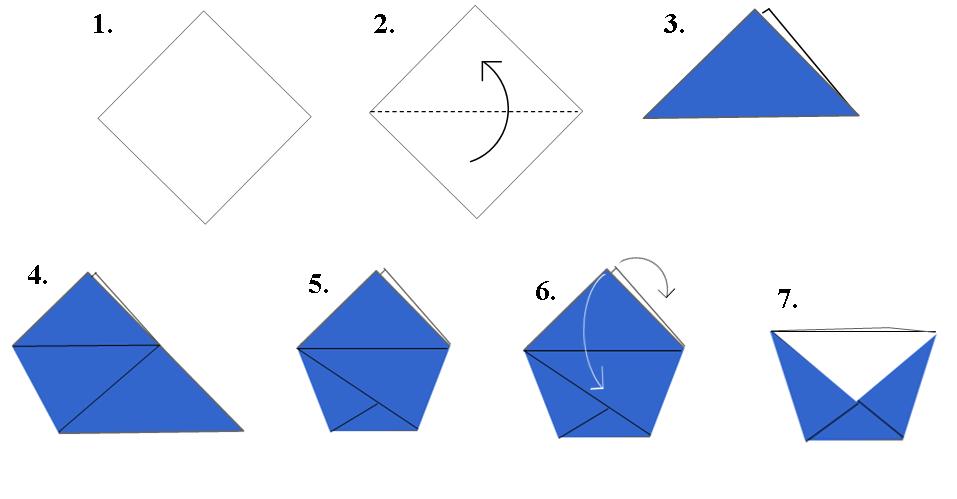 1.

2.

3.

4.

5.

6.

7.